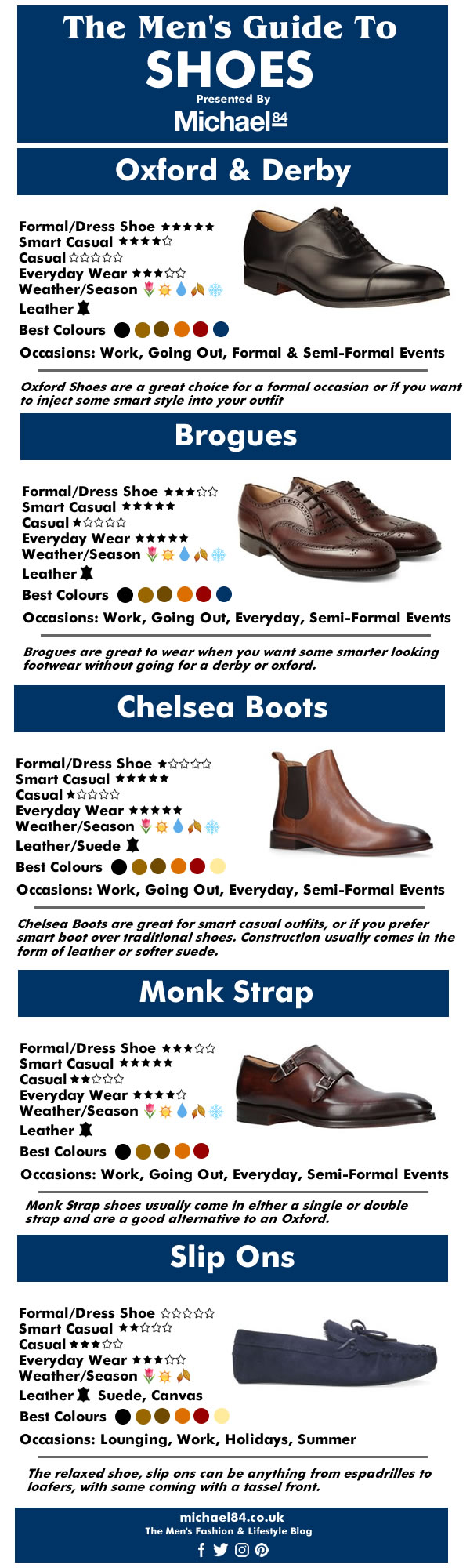 The Men's Guide To
SHOES
Presented By
Michael84

Oxford & Derby

Formal/Dress Shoe ★★★★★
Smart Casual ★★★★☆
Casual ☆☆☆☆☆
Everyday Wear ★★★☆☆
Weather/Season
Leather
Best Colours
Occasions: Work, Going Out, Formal & Semi-Formal Events

Oxford Shoes are a great choice for a formal occasion or if you want to inject some smart style into your outfit

Brogues

Formal/Dress Shoe ★★★☆☆
Smart Casual ★★★★★
Casual ★☆☆☆☆
Everyday Wear ★★★★★
Weather/Season
Leather
Best Colours
Occasions: Work, Going Out, Everyday, Semi-Formal Events

Brogues are great to wear when you want some smarter looking footwear without going for a derby or oxford.

Chelsea Boots

Formal/Dress Shoe ★☆☆☆☆
Smart Casual ★★★★★
Casual ★☆☆☆☆
Everyday Wear ★★★★★
Weather/Season
Leather/Suede
Best Colours
Occasions: Work, Going Out, Everyday, Semi-Formal Events

Chelsea Boots are great for smart casual outfits, or if you prefer smart boot over traditional shoes. Construction usually comes in the form of leather or softer suede.

Monk Strap

Formal/Dress Shoe ★★★☆☆
Smart Casual ★★★★★
Casual ★★☆☆☆
Everyday Wear ★★★★☆
Weather/Season
Leather
Best Colours
Occasions: Work, Going Out, Everyday, Semi-Formal Events

Monk Strap shoes usually come in either a single or double strap and are a good alternative to an Oxford.

Slip Ons

Formal/Dress Shoe ☆☆☆☆☆
Smart Casual ★★☆☆☆
Casual ★★★☆☆
Everyday Wear ★★★☆☆
Weather/Season
Leather Suede, Canvas
Best Colours
Occasions: Lounging, Work, Holidays, Summer

The relaxed shoe, slip ons can be anything from espadrilles to loafers, with some coming with a tassel front.

michael84.co.uk
The Men's Fashion & Lifestyle Blog